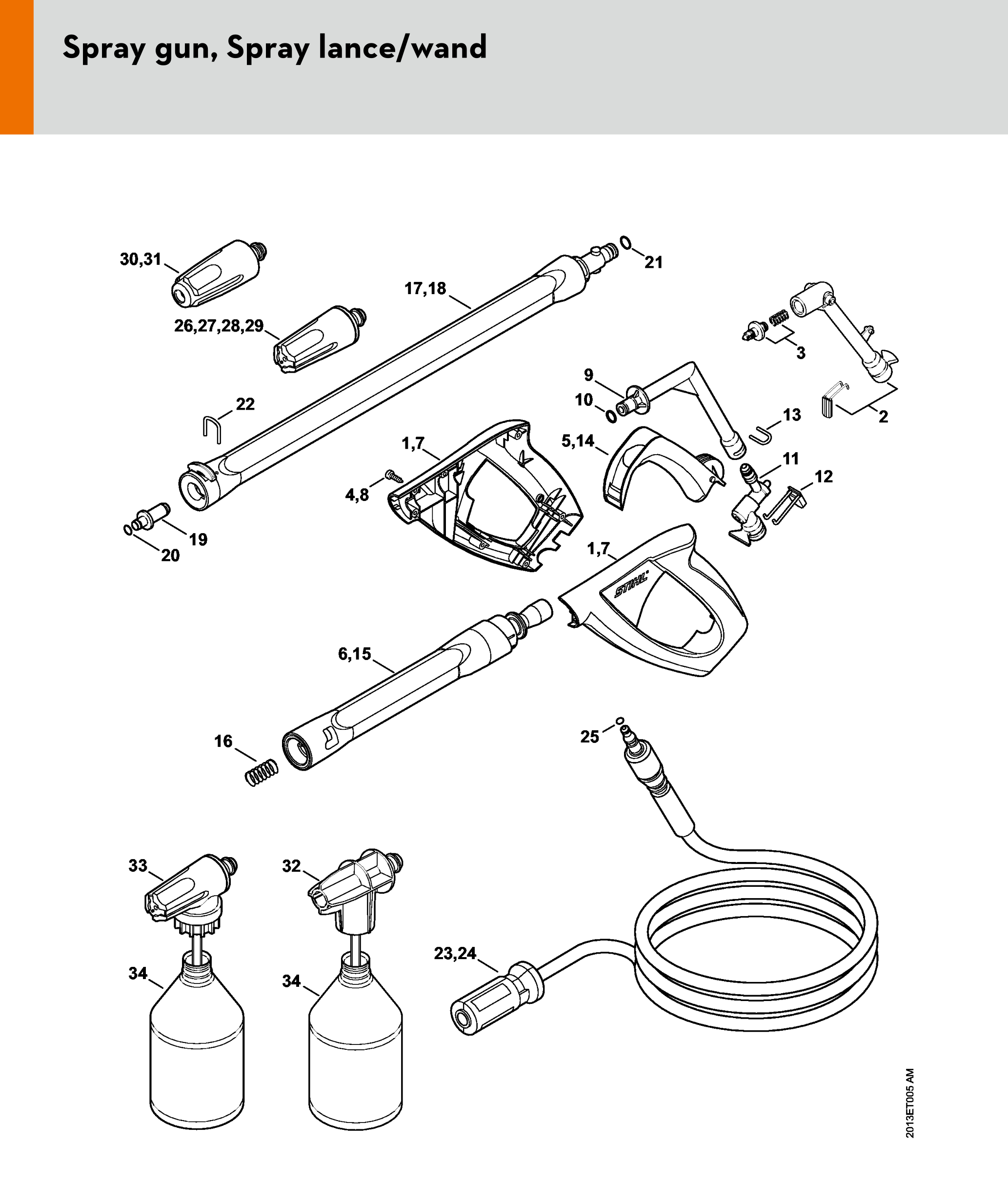 Spray gun, Spray lance/wand

30,31
21
17,18
26,27,28,29
3
9
10
22
13
2
1,7
5,14
11
12
4,8
19
20
1,7
STIHL
6,15
16
25
33
32
34
34
23,24
2013ET005 AM